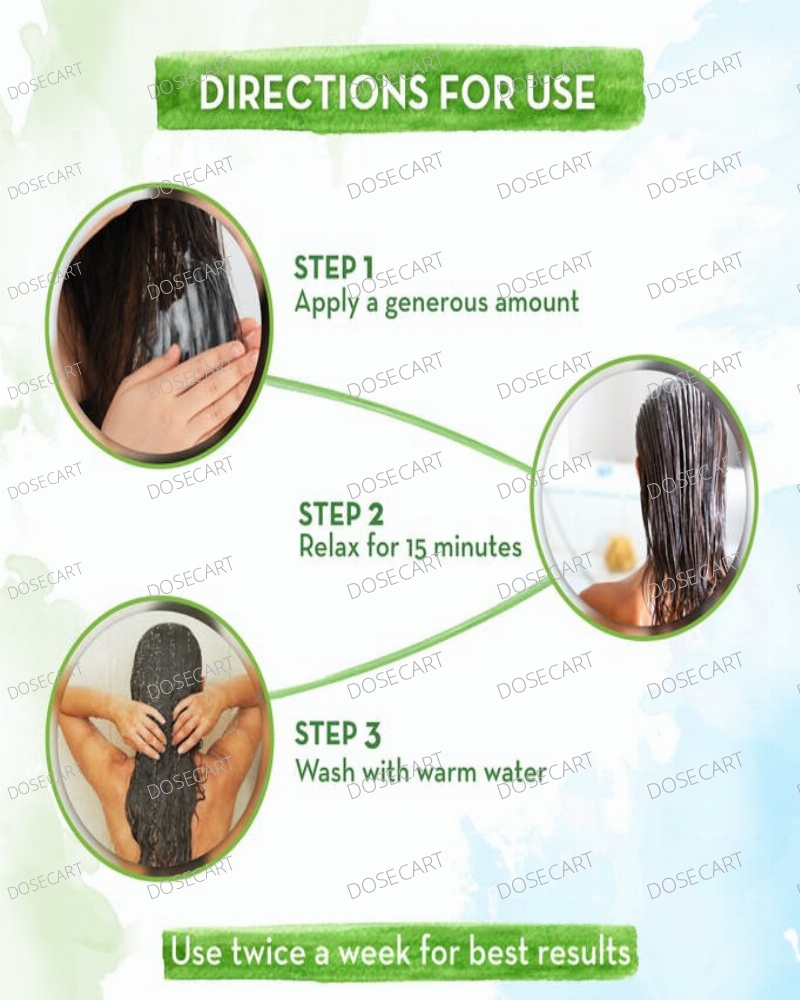 DIRECTIONS FOR USE

STEP 1
Apply a generous amount

STEP 2
Relax for 15 minutes

STEP 3
Wash with warm water

Use twice a week for best results

DOSECART